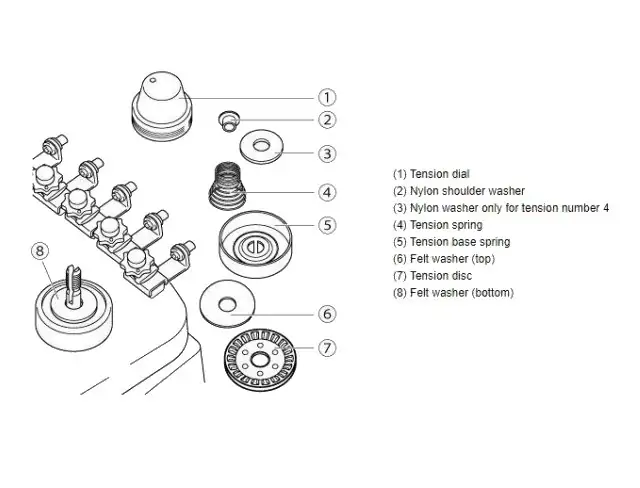 1
2
3
4
5
8
6
7

(1) Tension dial
(2) Nylon shoulder washer
(3) Nylon washer only for tension number 4
(4) Tension spring
(5) Tension base spring
(6) Felt washer (top)
(7) Tension disc
(8) Felt washer (bottom)